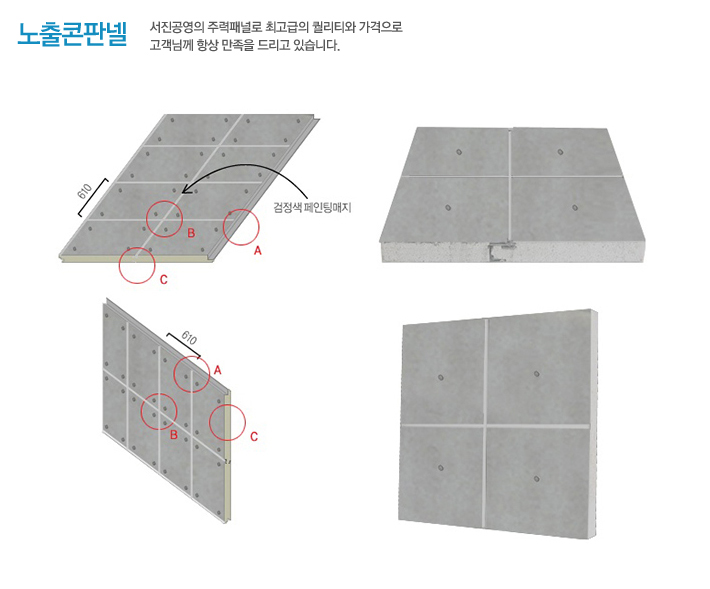 노출콘판넬

서진공영의 주력패널로 최고급의 퀄리티와 가격으로 고객님께 항상 만족을 드리고 있습니다.

610

검정색 페인팅매지

B

A

C

610

A

B

C